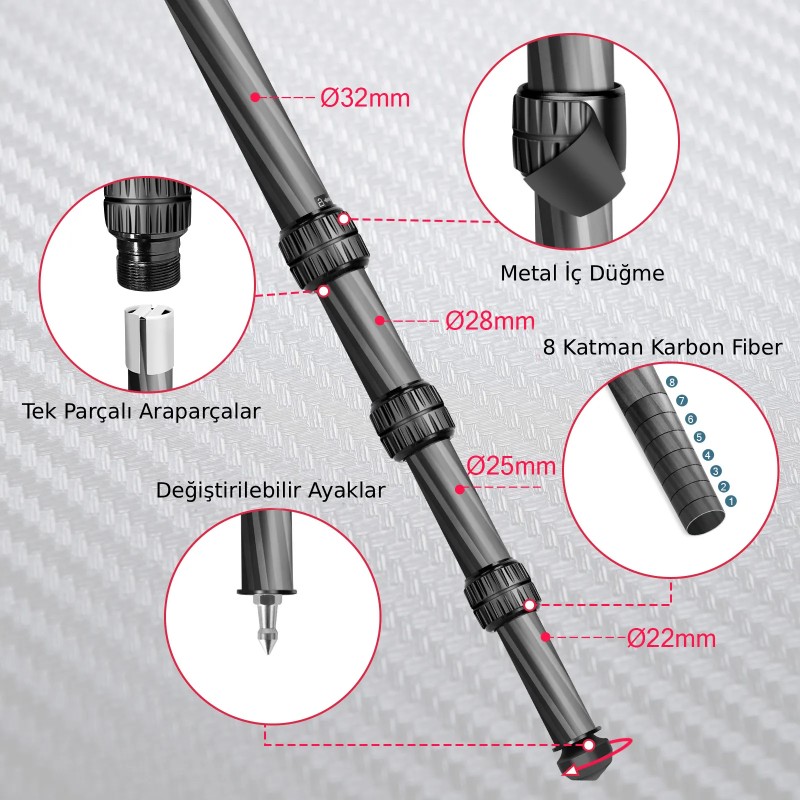 Ø32mm

Metal İç Düğme

Ø28mm

8 Katman Karbon Fiber

8
7
6
5
4
3
2
1

Tek Parçalı Araparçalar

Ø25mm

Değiştirilebilir Ayaklar

Ø22mm